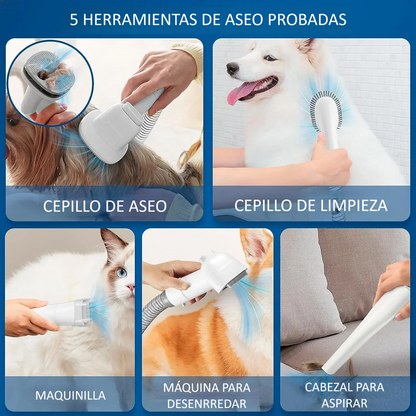 5 HERRAMIENTAS DE ASEO PROBADAS

CEPILLO DE ASEO

CEPILLO DE LIMPIEZA

MAQUINILLA

MÁQUINA PARA DESENRREDAR

CABEZAL PARA ASPIRAR